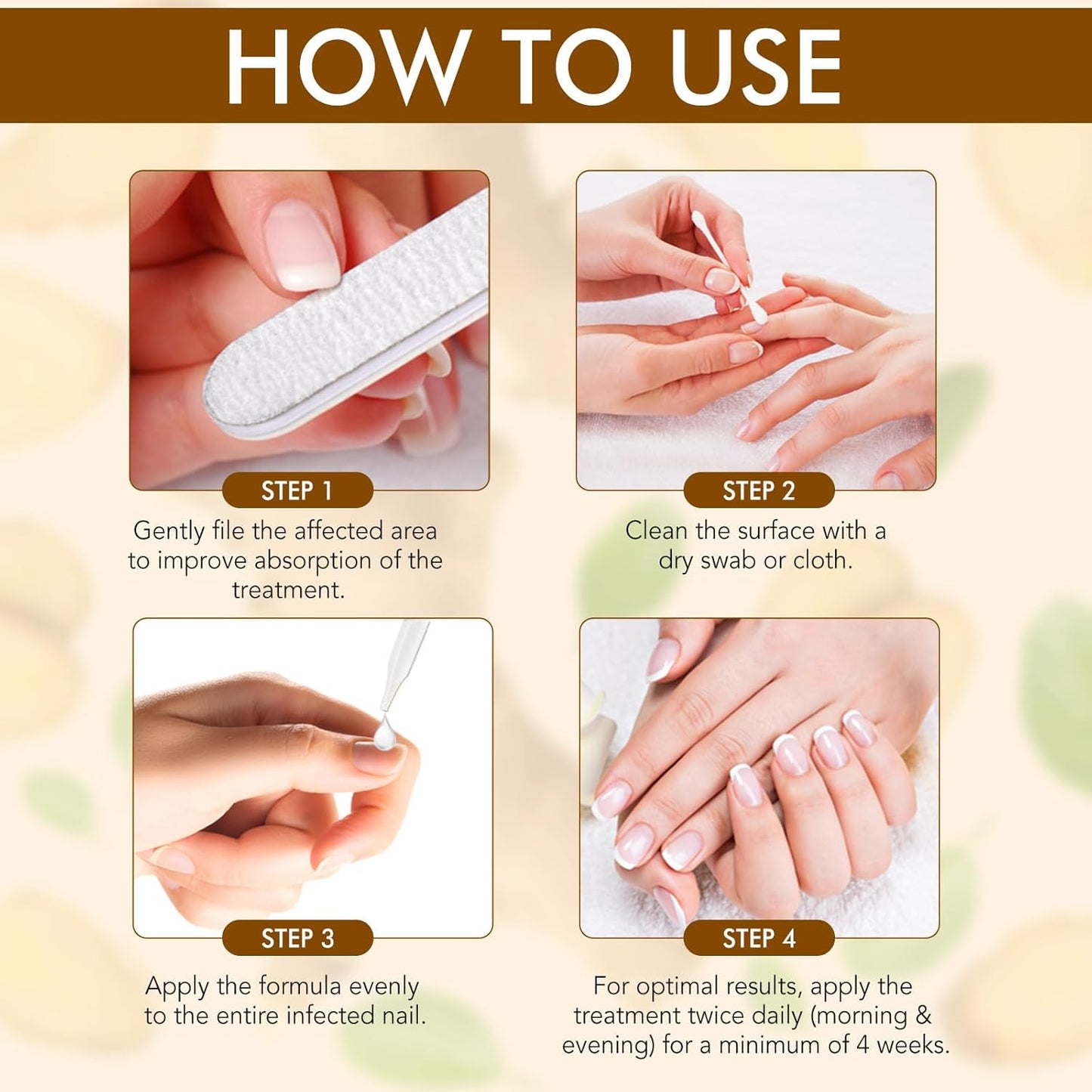 HOW TO USE

STEP 1

Gently file the affected area to improve absorption of the treatment.

STEP 2

Clean the surface with a dry swab or cloth.

STEP 3

Apply the formula evenly to the entire infected nail.

STEP 4

For optimal results, apply the treatment twice daily (morning & evening) for a minimum of 4 weeks.